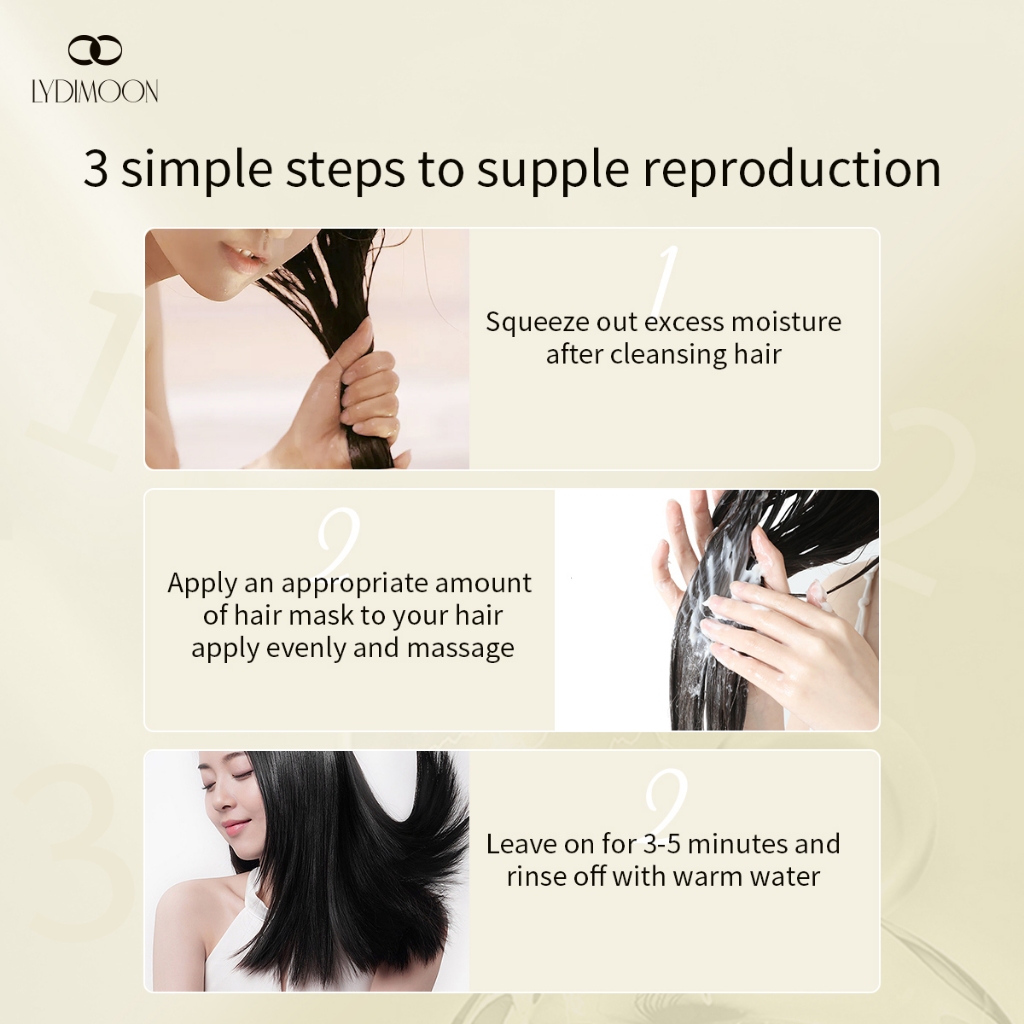 LYDIMOON

3 simple steps to supple reproduction

1
Squeeze out excess moisture after cleansing hair

2
Apply an appropriate amount of hair mask to your hair apply evenly and massage

2
Leave on for 3-5 minutes and rinse off with warm water